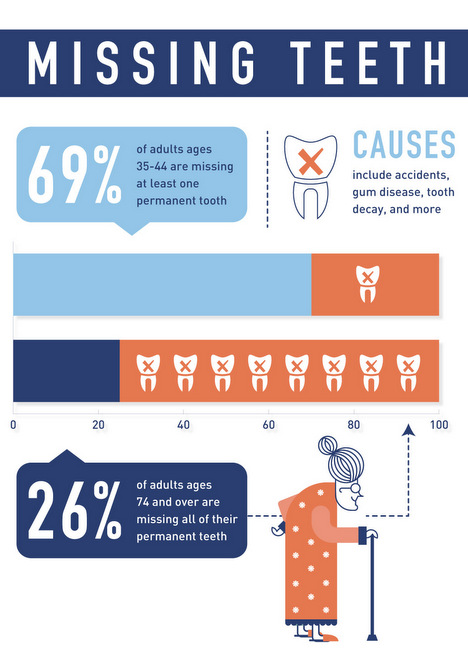 MISSING TEETH

69% of adults ages 35-44 are missing at least one permanent tooth

CAUSES include accidents, gum disease, tooth decay, and more

0
20
40
60
80
100

26% of adults ages 74 and over are missing all of their permanent teeth